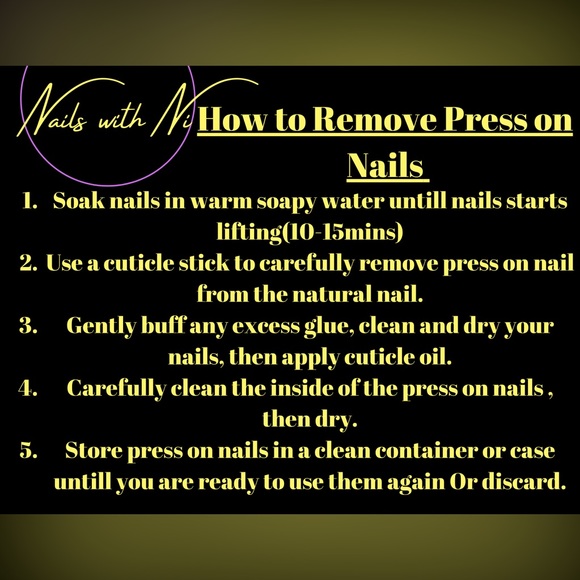 Nails with Ni

How to Remove Press on Nails

1. Soak nails in warm soapy water untill nails starts lifting(10-15mins)
2. Use a cuticle stick to carefully remove press on nail from the natural nail.
3. Gently buff any excess glue, clean and dry your nails, then apply cuticle oil.
4. Carefully clean the inside of the press on nails , then dry.
5. Store press on nails in a clean container or case untill you are ready to use them again Or discard.